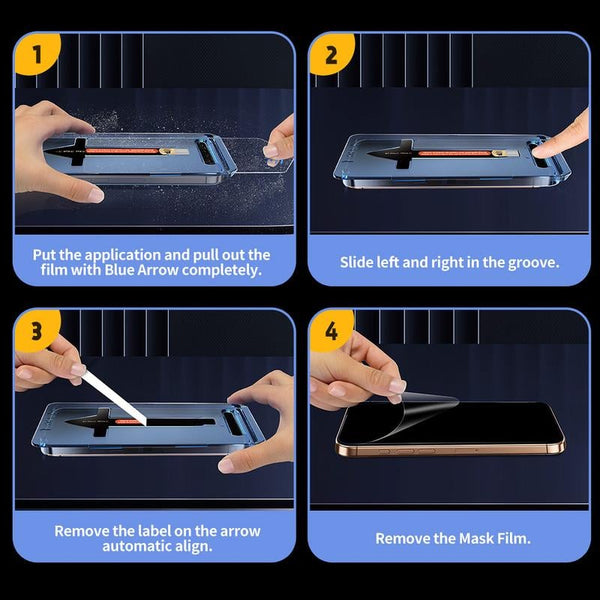 1

Put the application and pull out the film with Blue Arrow completely.

2

Slide left and right in the groove.

3

Remove the label on the arrow automatic align.

4

Remove the Mask Film.